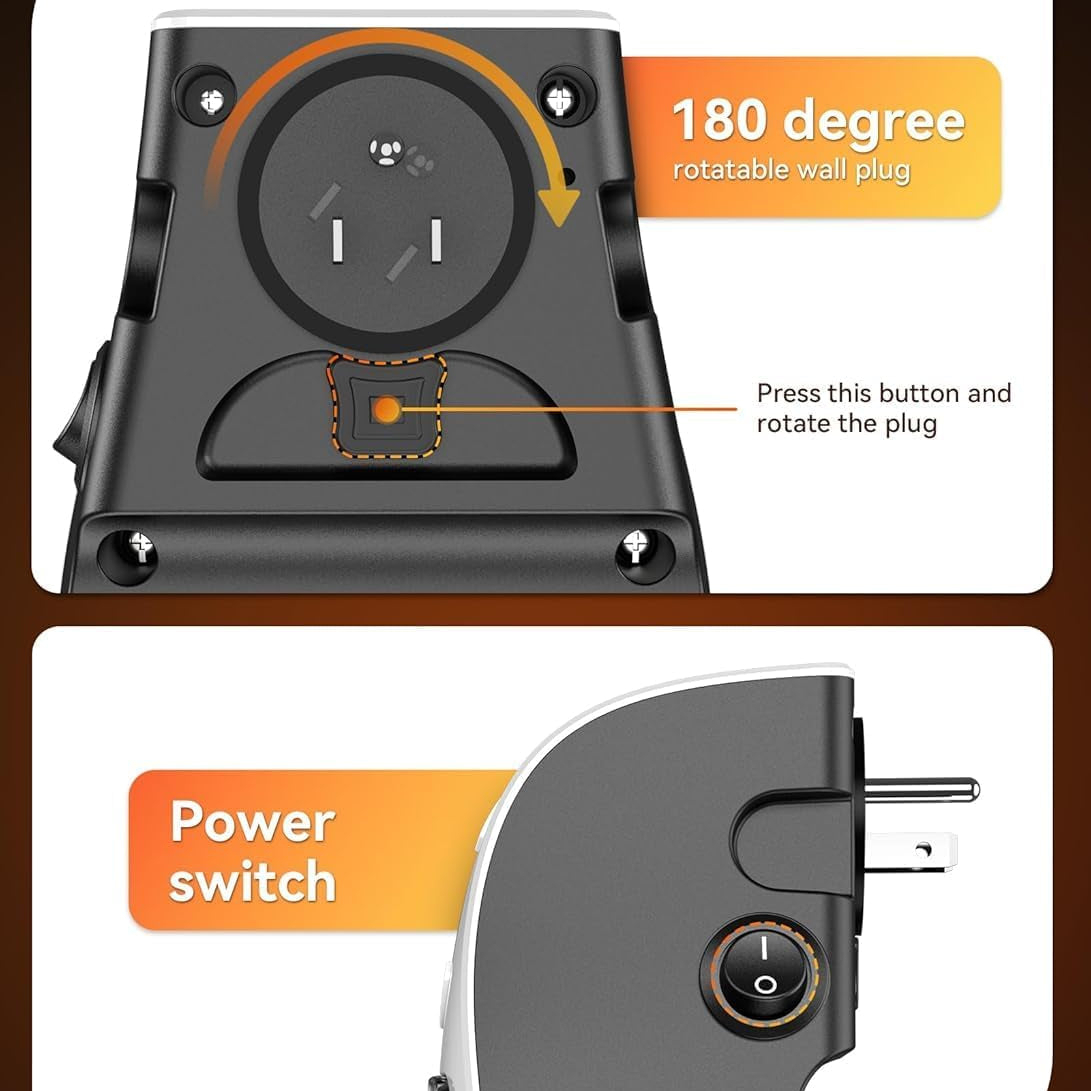 180 degree
rotatable wall plug

Press this button and rotate the plug

Power switch

I
O